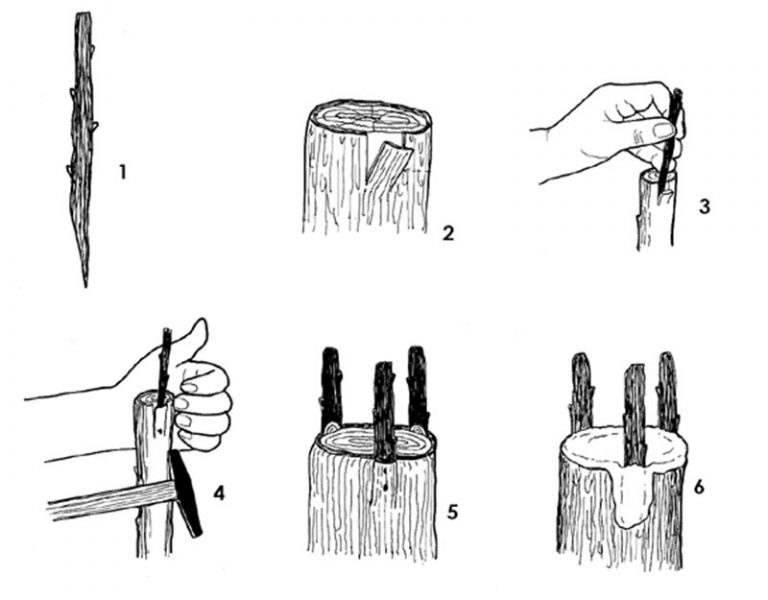 1

2

3

4

5

6